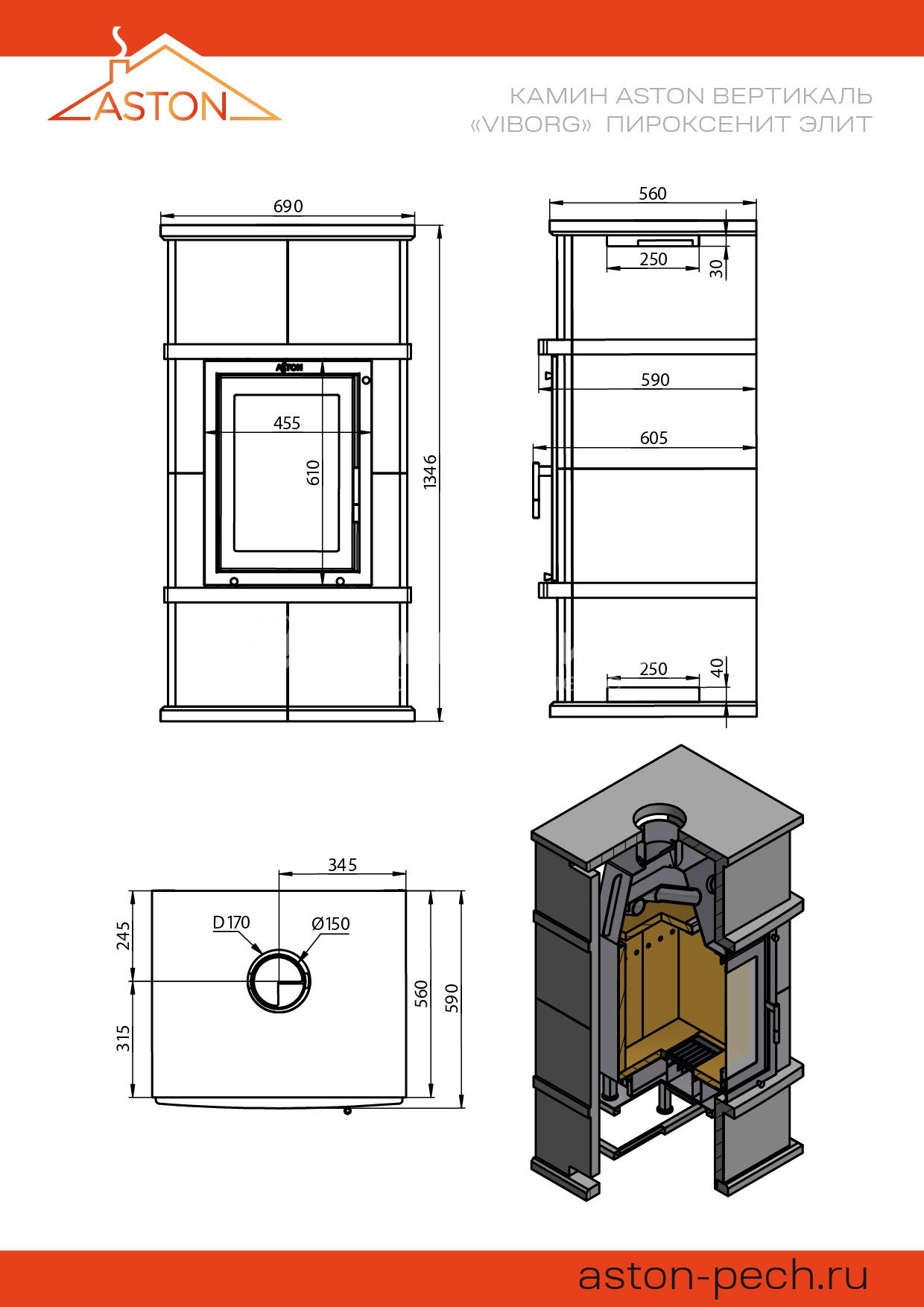 ASTON

КАМИН ASTON ВЕРТИКАЛЬ
«VIBORG» ПИРОКСЕНИТ ЭЛИТ

690

ASTON

455

610

1346

560

250

30

590

605

250

40

345

D170

Ø150

245

315

560

590

aston-pech.ru