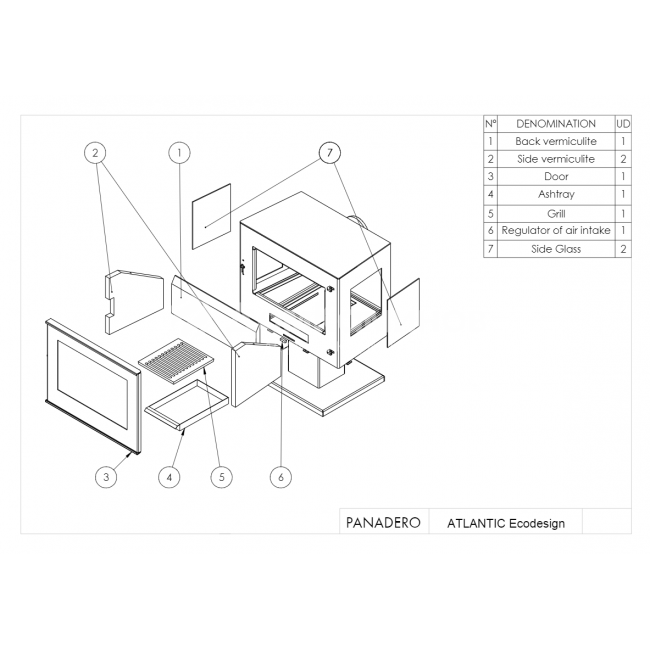 | Nº | DENOMINATION | UD |
|---|---|---|
| 1 | Back vermiculite | 1 |
| 2 | Side vermiculite | 2 |
| 3 | Door | 1 |
| 4 | Ashtray | 1 |
| 5 | Grill | 1 |
| 6 | Regulator of air intake | 1 |
| 7 | Side Glass | 2 |

2
1
7
3
4
5
6

PANADERO
ATLANTIC Ecodesign