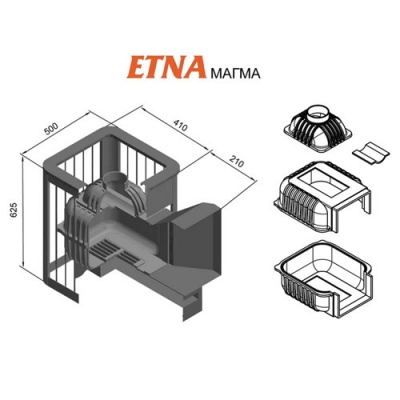 ETNA МАГМА

500

410

210

625