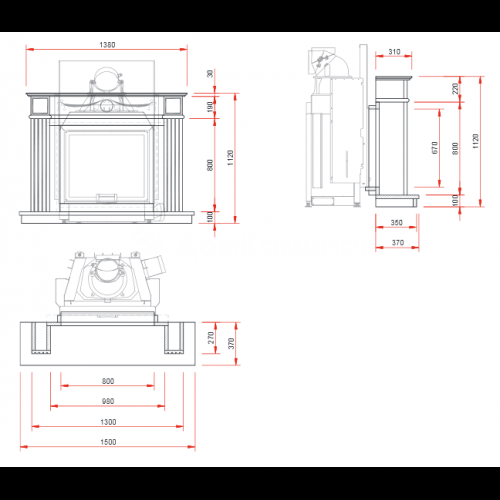 1380
30
190
800
1120
100

310
220
670
800
1120
100
350
370

270
370
800
980
1300
1500